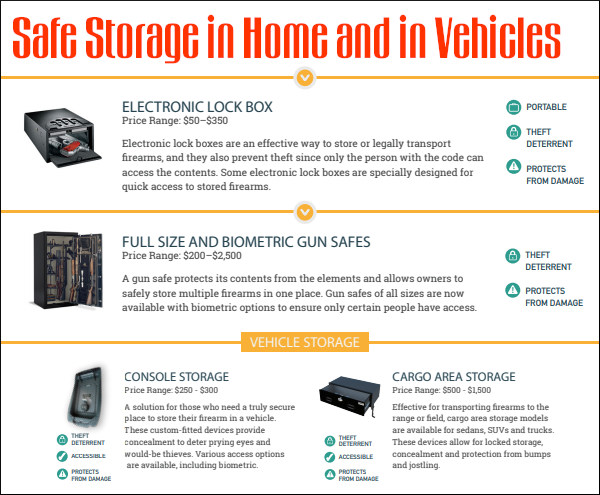 Safe Storage in Home and in Vehicles

ELECTRONIC LOCK BOX
Price Range: $50–$350

Electronic lock boxes are an effective way to store or legally transport firearms, and they also prevent theft since only the person with the code can access the contents. Some electronic lock boxes are specially designed for quick access to stored firearms.

PORTABLE

THEFT DETERRENT

PROTECTS FROM DAMAGE

FULL SIZE AND BIOMETRIC GUN SAFES
Price Range: $200–$2,500

A gun safe protects its contents from the elements and allows owners to safely store multiple firearms in one place. Gun safes of all sizes are now available with biometric options to ensure only certain people have access.

THEFT DETERRENT

PROTECTS FROM DAMAGE

VEHICLE STORAGE

CONSOLE STORAGE
Price Range: $250 - $300

A solution for those who need a truly secure place to store their firearm in a vehicle. These custom-fitted devices provide concealment to deter prying eyes and would-be thieves. Various access options are available, including biometric.

THEFT DETERRENT

ACCESSIBLE

PROTECTS FROM DAMAGE

CARGO AREA STORAGE
Price Range: $500 - $1,500

Effective for transporting firearms to the range or field, cargo area storage models are available for sedans, SUVs and trucks. These devices allow for locked storage, concealment and protection from bumps and jostling.

THEFT DETERRENT

ACCESSIBLE

PROTECTS FROM DAMAGE